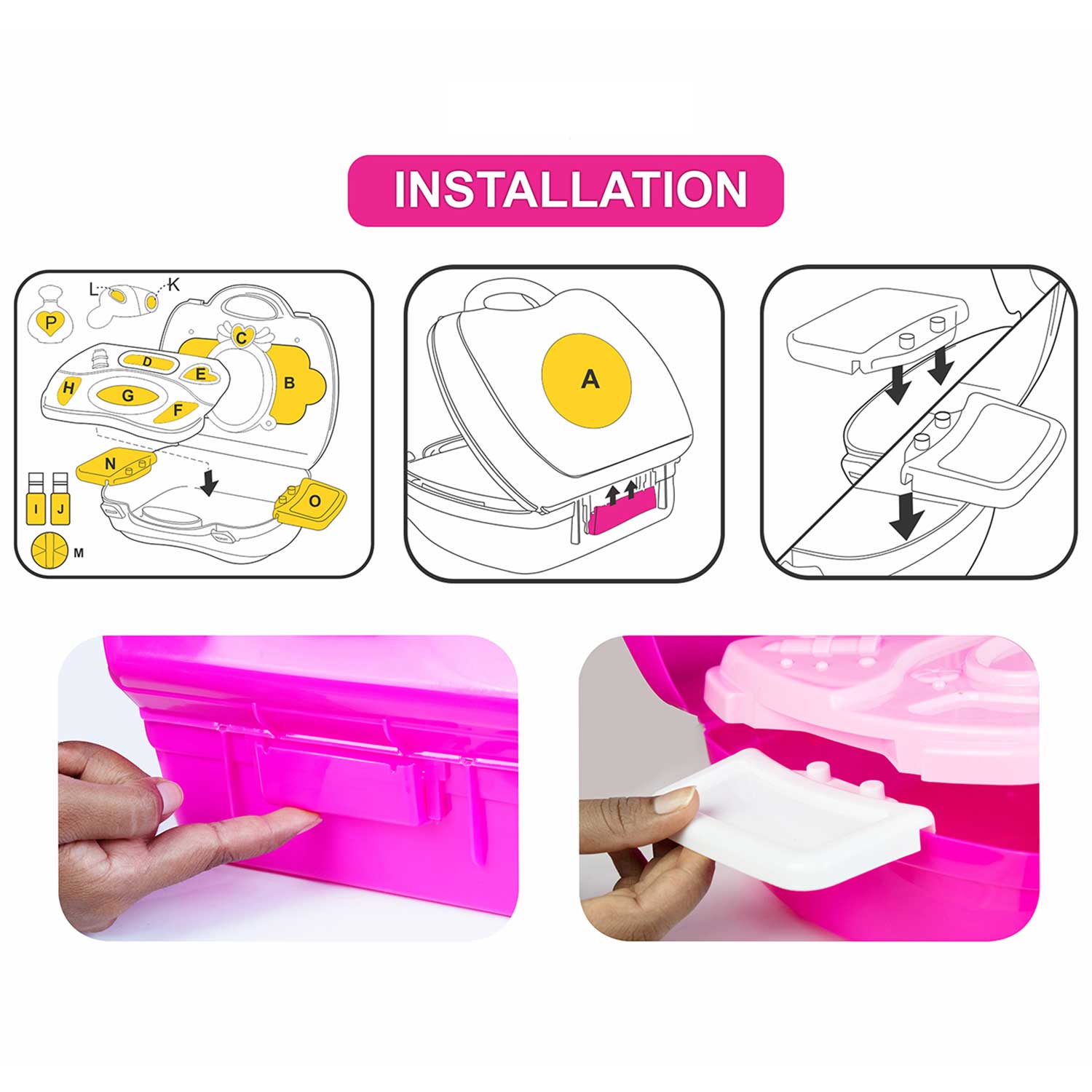 INSTALLATION

L K
P
C
D
E
B
H
G
F
N
O
I J
M

A