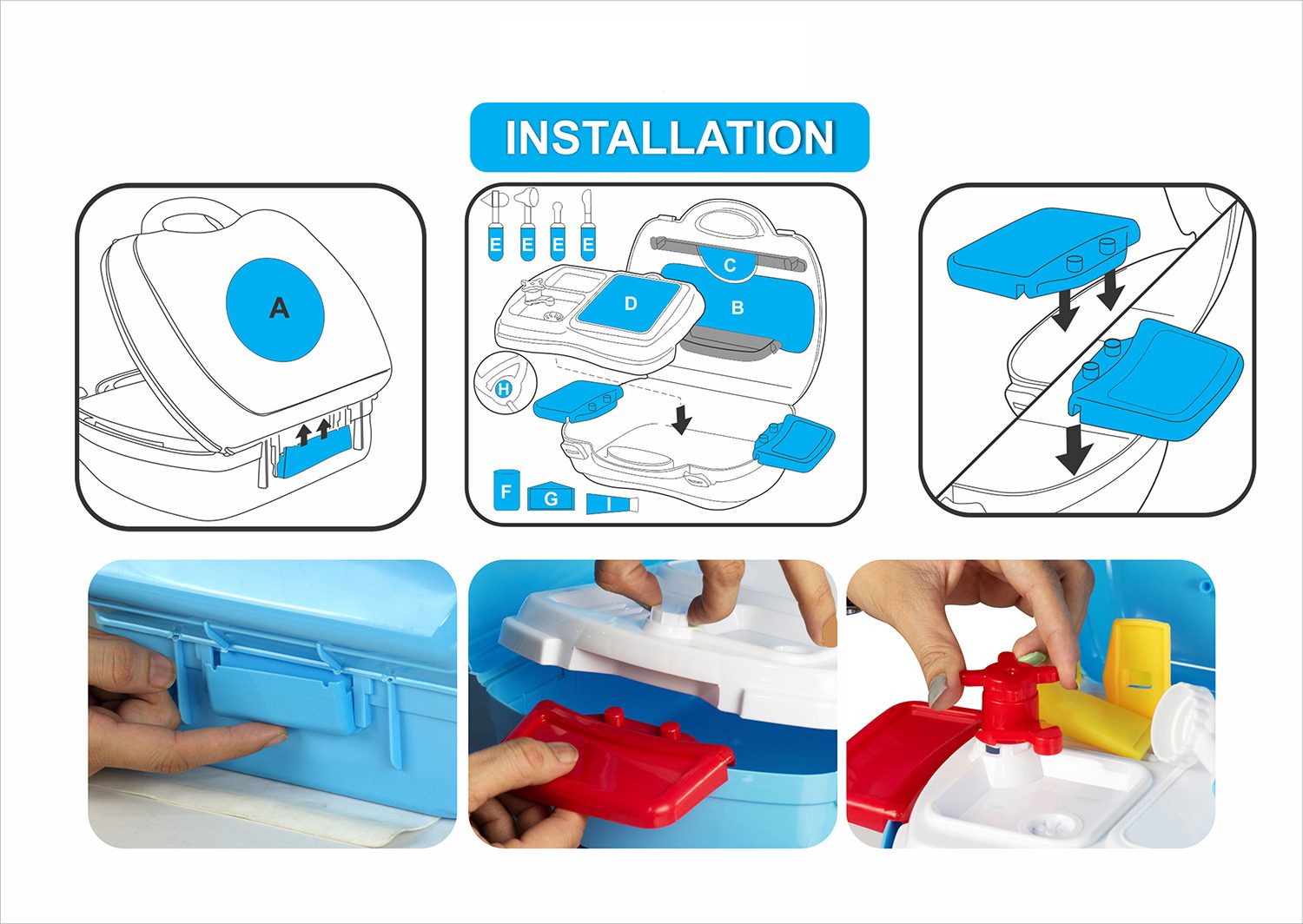 INSTALLATION

A

E E E E
C
D
B
H
F G I